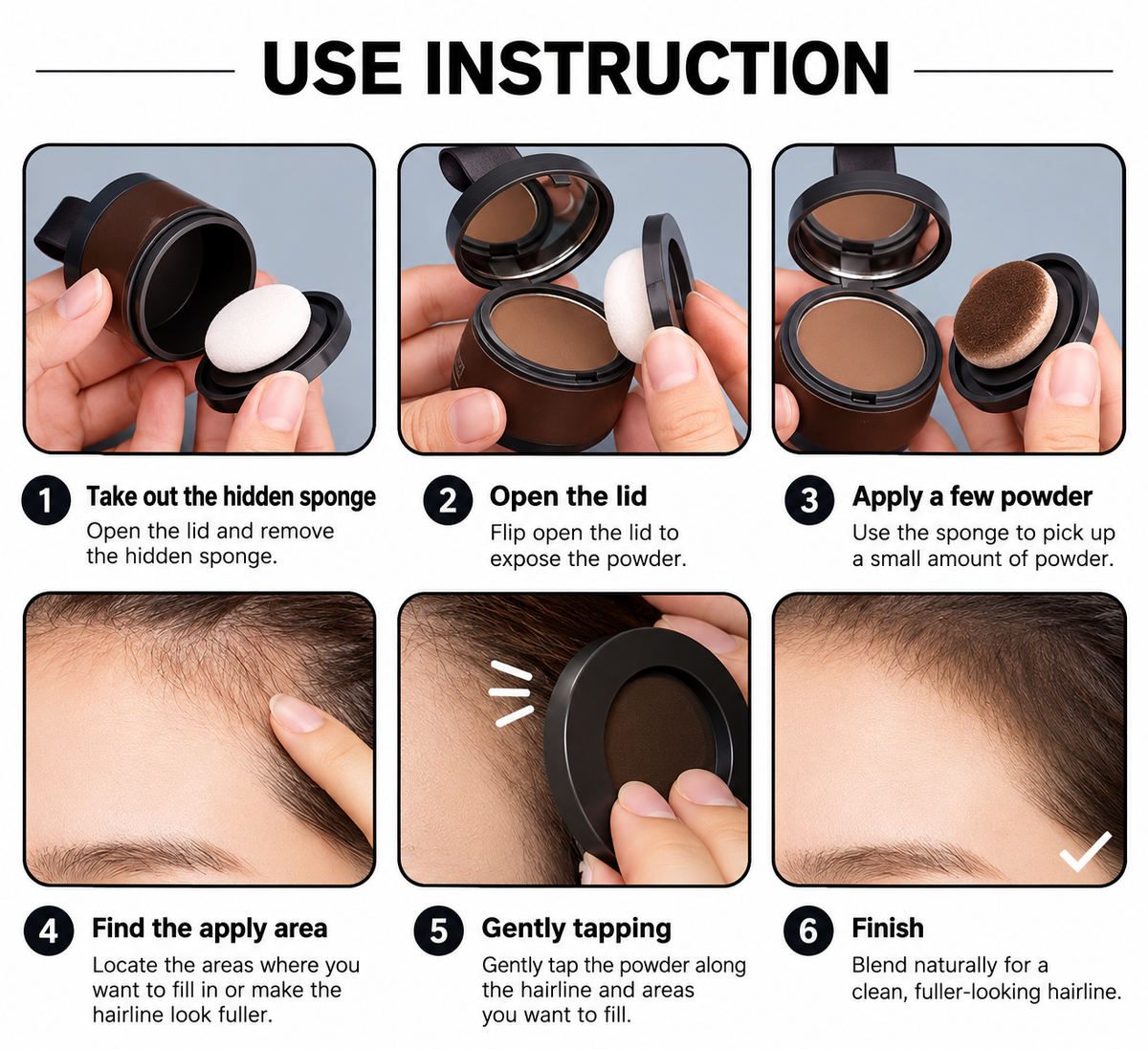 USE INSTRUCTION

1 Take out the hidden sponge
Open the lid and remove the hidden sponge.

2 Open the lid
Flip open the lid to expose the powder.

3 Apply a few powder
Use the sponge to pick up a small amount of powder.

4 Find the apply area
Locate the areas where you want to fill in or make the hairline look fuller.

5 Gently tapping
Gently tap the powder along the hairline and areas you want to fill.

6 Finish
Blend naturally for a clean, fuller-looking hairline.